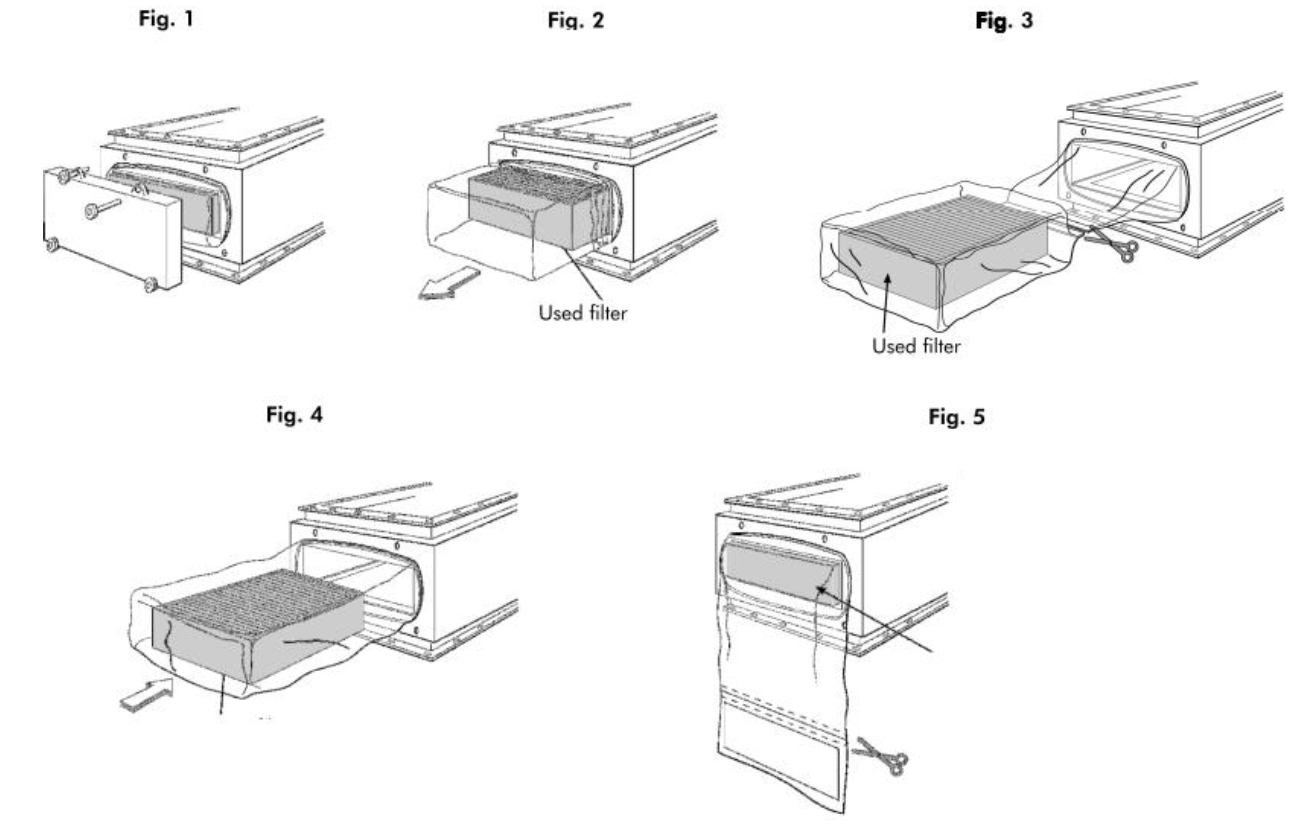 Fig. 1

Fig. 2

Used filter

Fig. 3

Used filter

Fig. 4

Fig. 5